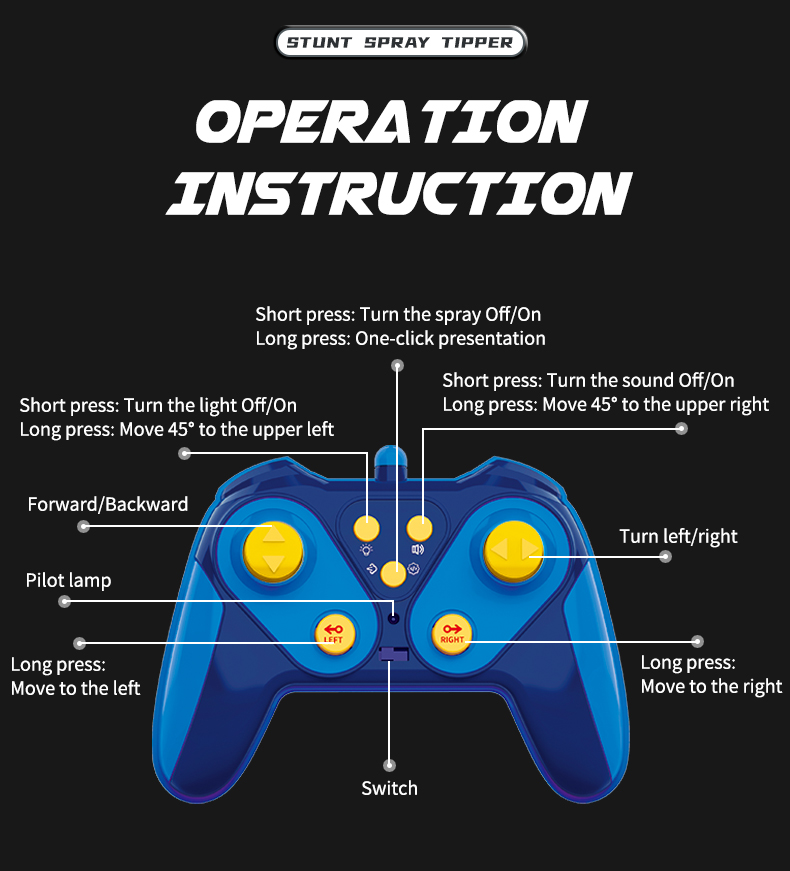 STUNT SPRAY TIPPER

OPERATION INSTRUCTION

Short press: Turn the spray Off/On
Long press: One-click presentation

Short press: Turn the sound Off/On
Long press: Move 45° to the upper right

Short press: Turn the light Off/On
Long press: Move 45° to the upper left

Forward/Backward

Turn left/right

Pilot lamp

LEFT

RIGHT

Long press:
Move to the left

Long press:
Move to the right

Switch